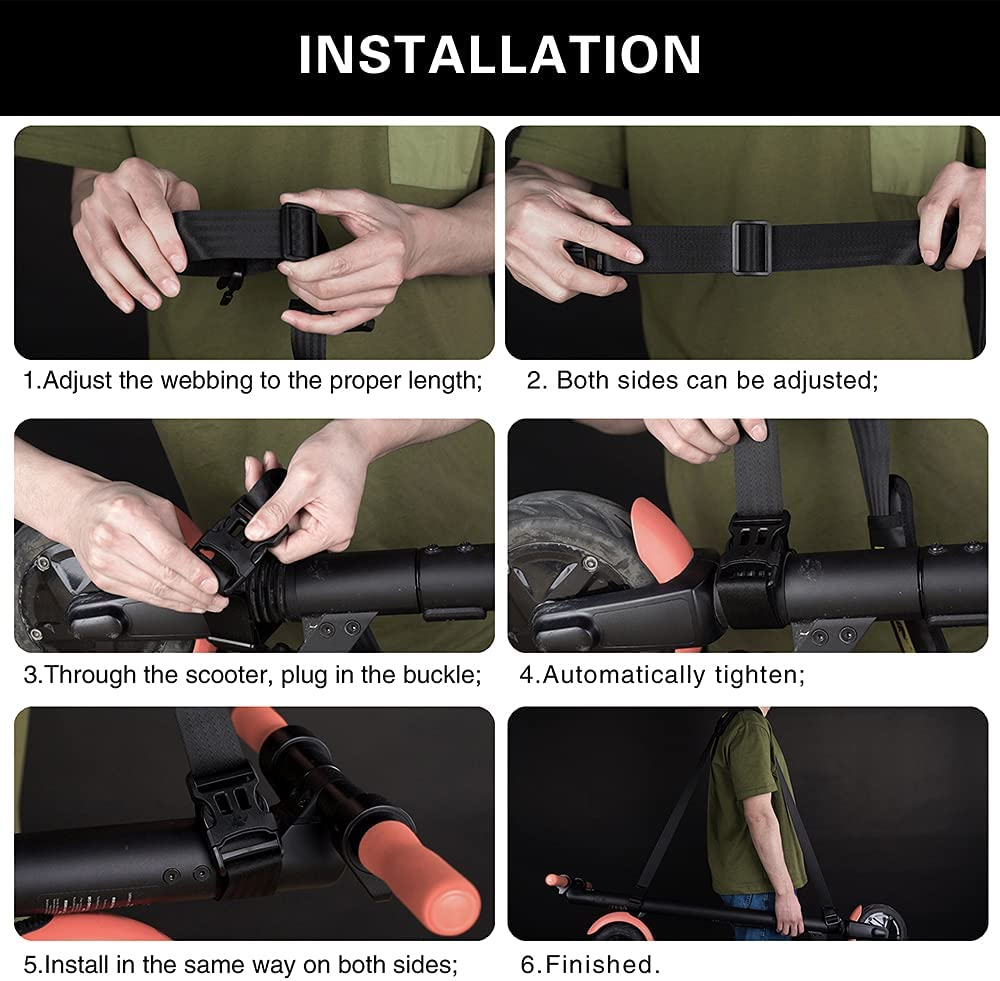 INSTALLATION

1.Adjust the webbing to the proper length;

2. Both sides can be adjusted;

3.Through the scooter, plug in the buckle;

4.Automatically tighten;

5.Install in the same way on both sides;

6.Finished.