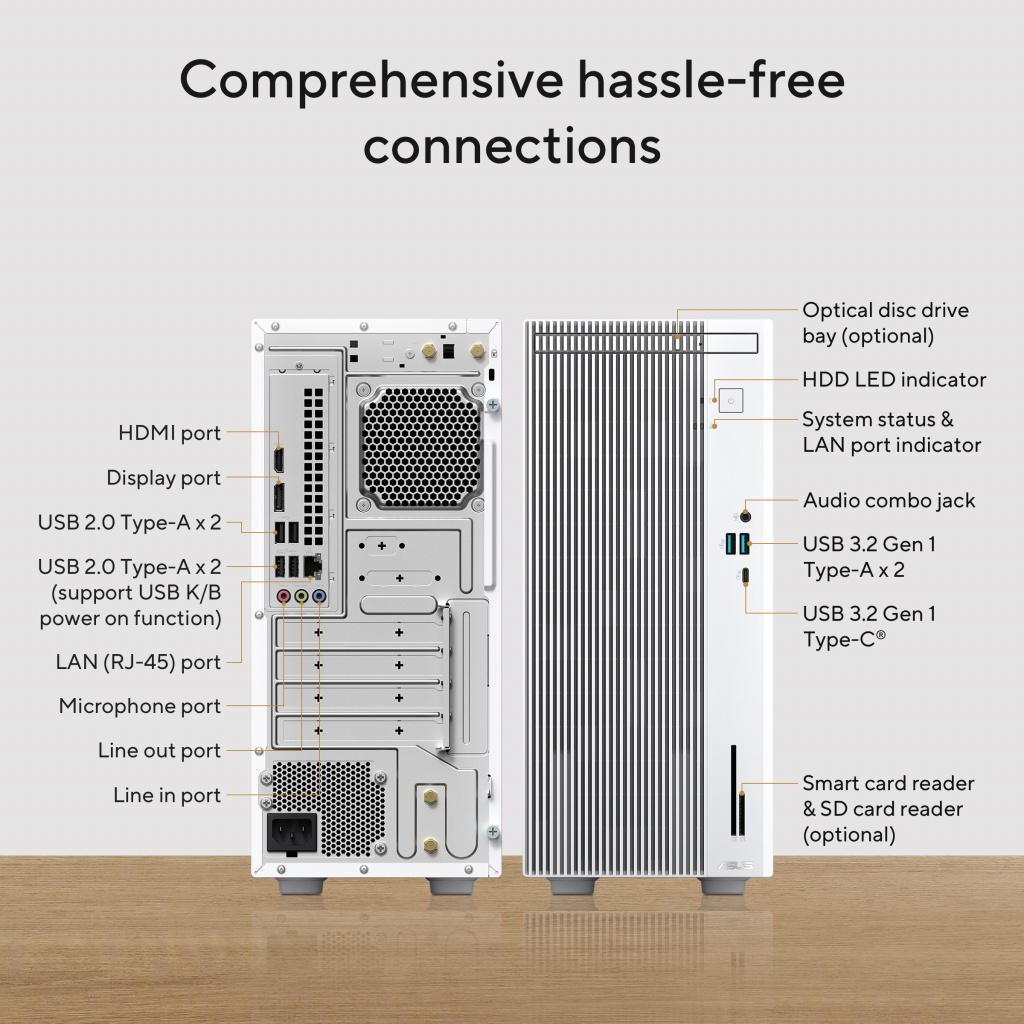 Comprehensive hassle-free connections

HDMI port

Display port

USB 2.0 Type-A x 2

USB 2.0 Type-A x 2 (support USB K/B power on function)

LAN (RJ-45) port

Microphone port

Line out port

Line in port

Optical disc drive bay (optional)

HDD LED indicator

System status & LAN port indicator

Audio combo jack

USB 3.2 Gen 1 Type-A x 2

USB 3.2 Gen 1 Type-C®

Smart card reader & SD card reader (optional)

ASUS