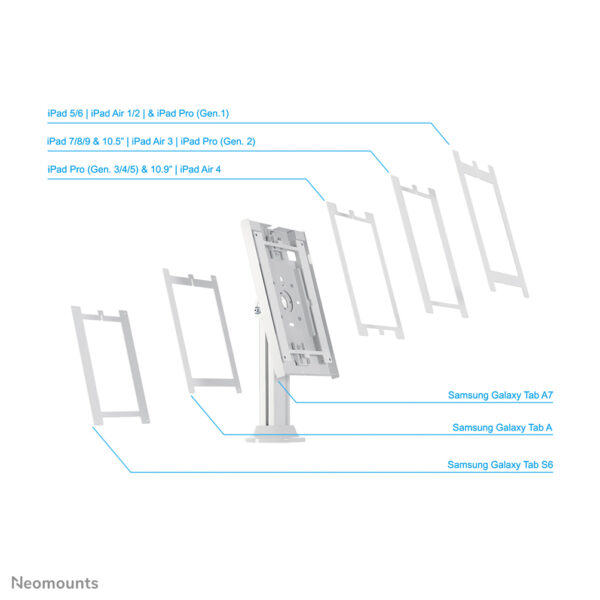 iPad 5/6 | iPad Air 1/2 | & iPad Pro (Gen.1)

iPad 7/8/9 & 10.5" | iPad Air 3 | iPad Pro (Gen. 2)

iPad Pro (Gen. 3/4/5) & 10.9" | iPad Air 4

Samsung Galaxy Tab A7

Samsung Galaxy Tab A

Samsung Galaxy Tab S6

Neomounts