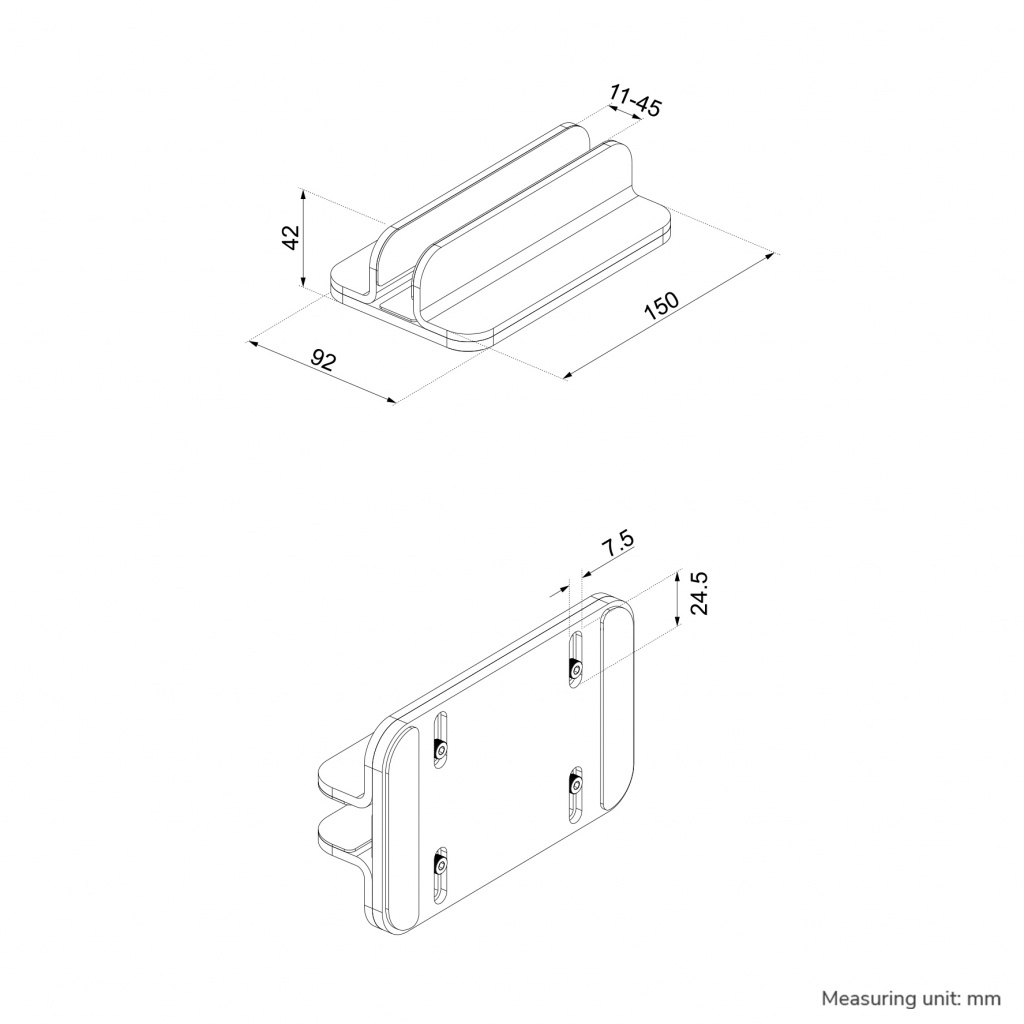 11-45

42

150

92

7.5

24.5

Measuring unit: mm