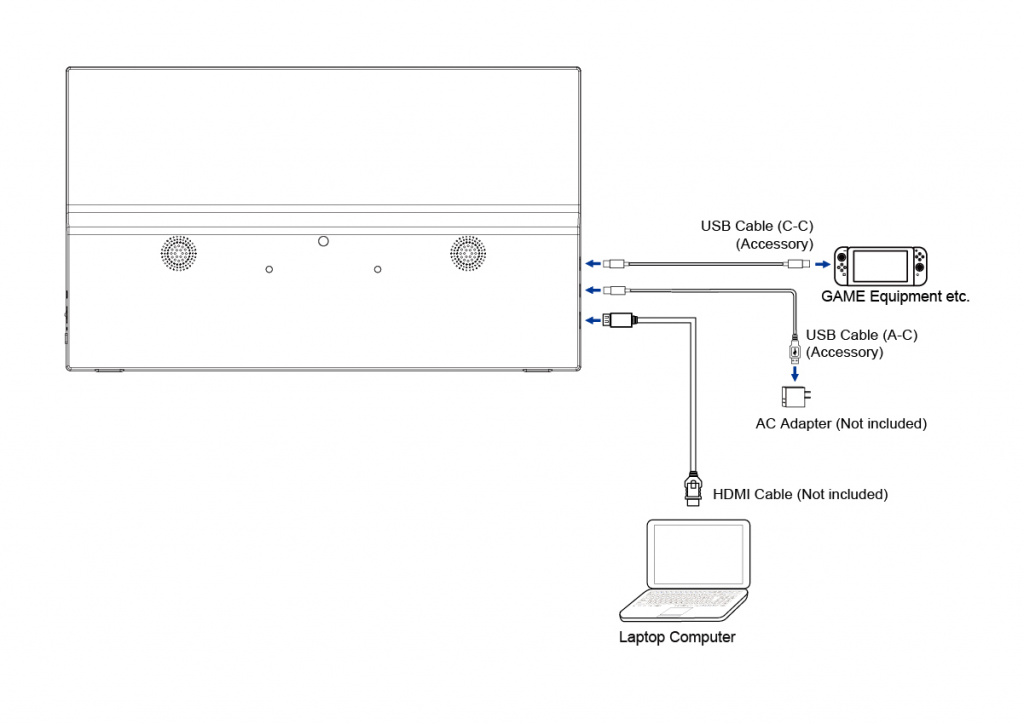 USB Cable (C-C)
(Accessory)

GAME Equipment etc.

USB Cable (A-C)
(Accessory)

AC Adapter (Not included)

HDMI Cable (Not included)

Laptop Computer