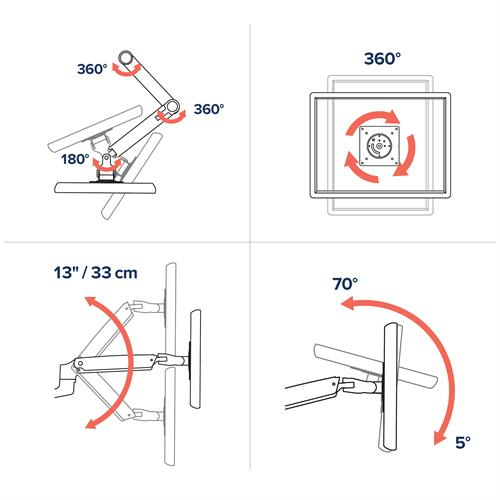 360°
360°
180°

360°

13" / 33 cm

70°
5°