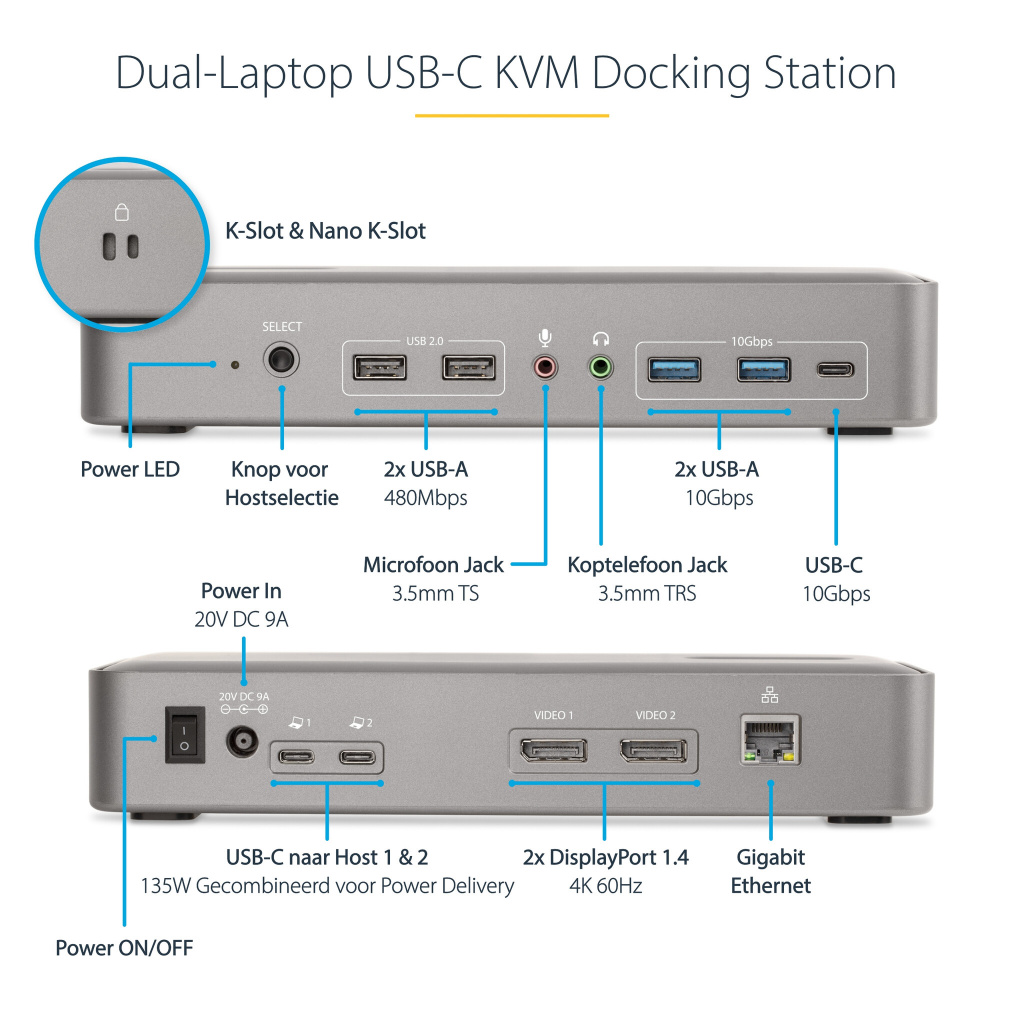 Dual-Laptop USB-C KVM Docking Station

K-Slot & Nano K-Slot

SELECT

USB 2.0

10Gbps

Power LED

Knop voor Hostselectie

2x USB-A
480Mbps

2x USB-A
10Gbps

Microfoon Jack
3.5mm TS

Koptelefoon Jack
3.5mm TRS

USB-C
10Gbps

Power In
20V DC 9A

20V DC 9A

1

2

VIDEO 1

VIDEO 2

USB-C naar Host 1 & 2
135W Gecombineerd voor Power Delivery

2x DisplayPort 1.4
4K 60Hz

Gigabit Ethernet

Power ON/OFF