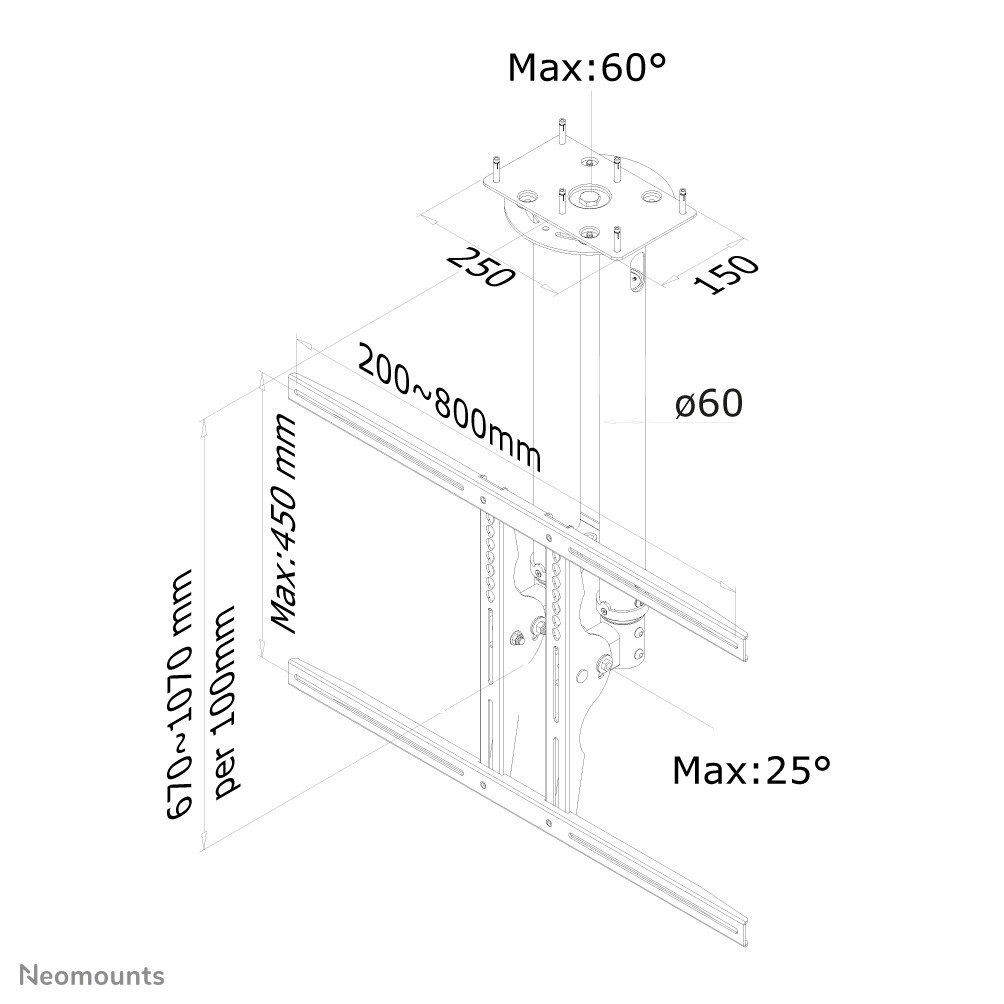 Max:60°

250

150

200~800mm

ø60

Max:450 mm

670~1070 mm
per 100mm

Max:25°

Neomounts