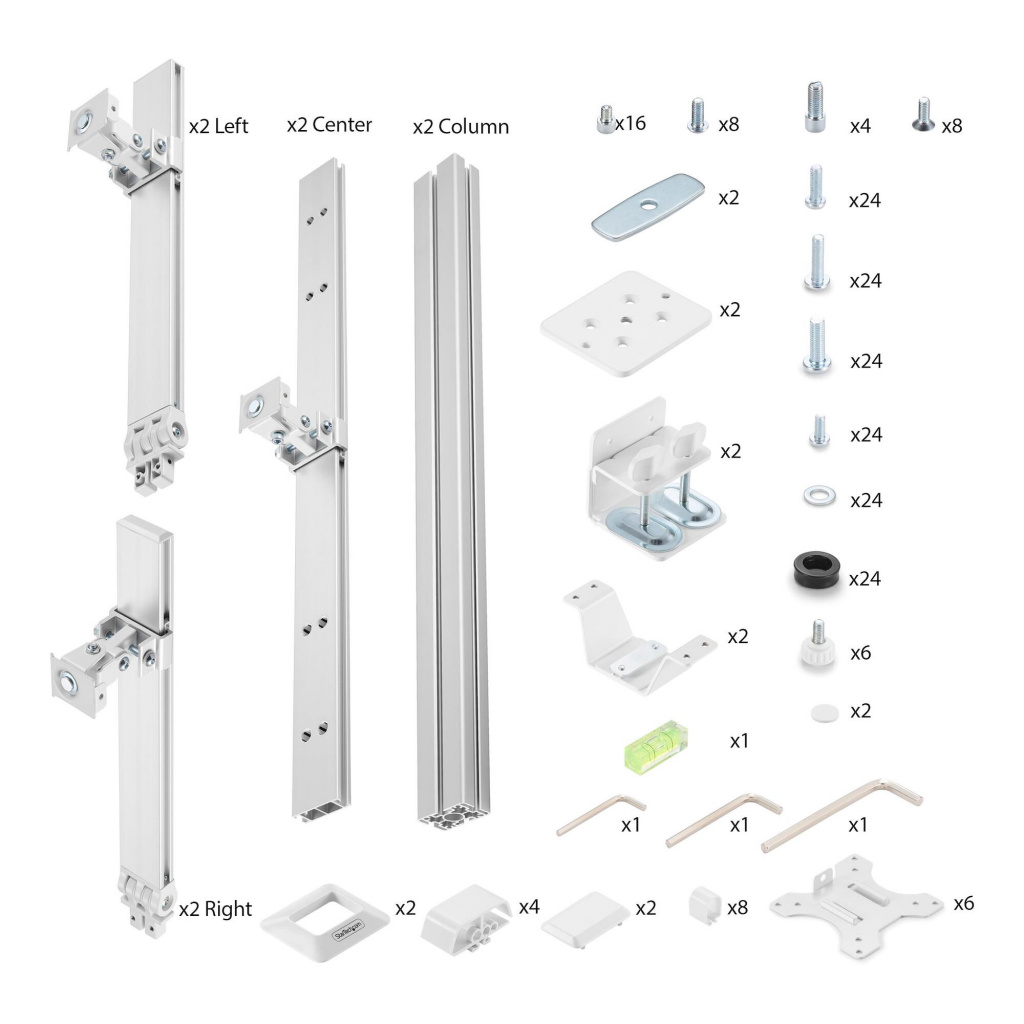 x2 Left
x2 Center
x2 Column
x16
x8
x4
x8
x2
x24
x2
x24
x24
x2
x24
x24
x24
x2
x6
x2
x1
x1
x1
x1
x2 Right
StarTech.com
x2
x4
x2
x8
x6